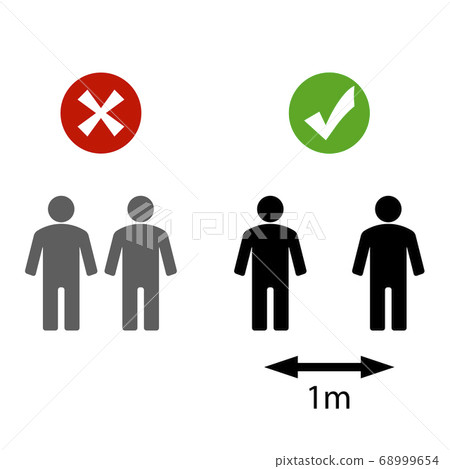 PIXTA

1m

pixtastock.com - 68999654