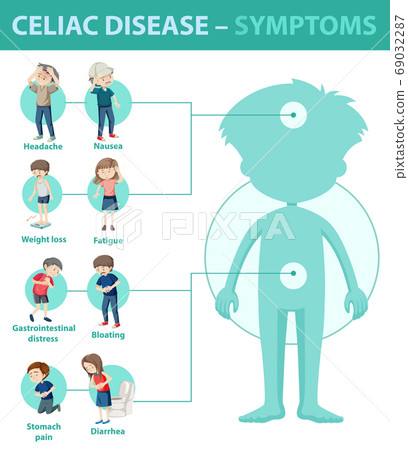 CELIAC DISEASE – SYMPTOMS

Headache
Nausea
Weight loss
Fatigue
Gastrointestinal distress
Bloating
Stomach pain
Diarrhea

PIXTA

pixtastock.com – 69032287