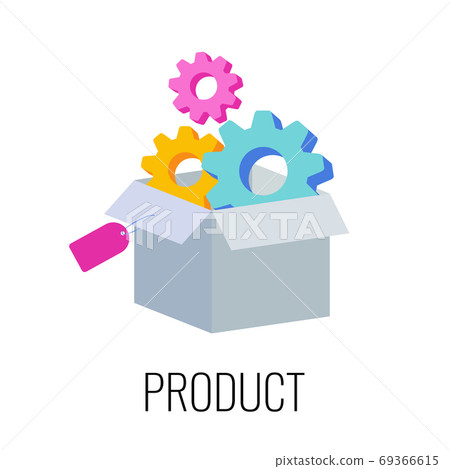 PIXTA

PRODUCT

pixtastock.com - 69366615