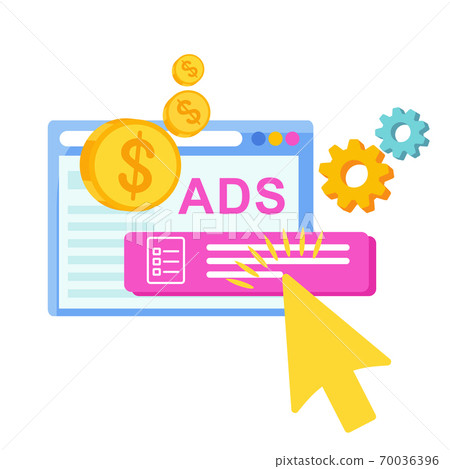 $
$
$
ADS
PIXTA
pixtastock.com - 70036396