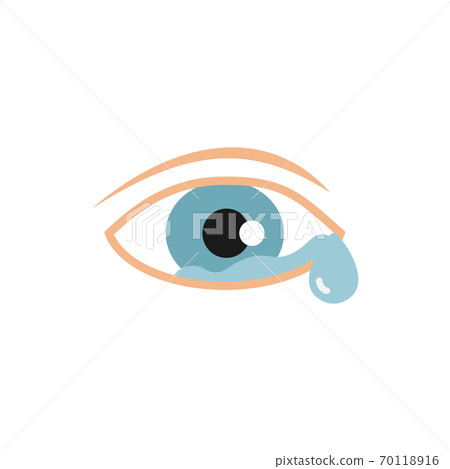 PIXTA

pixtastock.com - 70118916