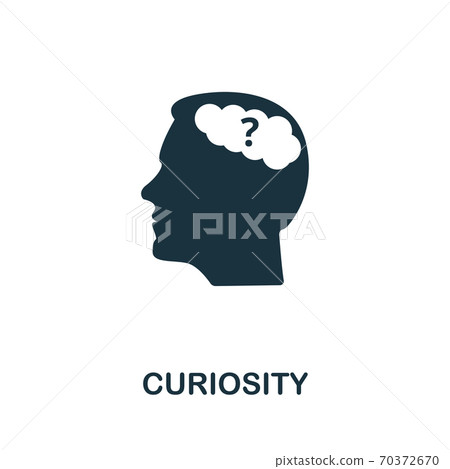 ?

PIXTA

CURIOSITY

pixtastock.com - 70372670