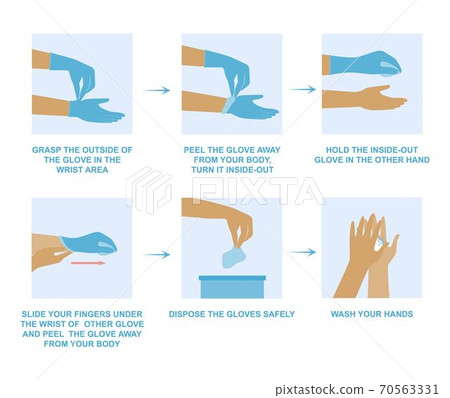 GRASP THE OUTSIDE OF THE GLOVE IN THE WRIST AREA

PEEL THE GLOVE AWAY FROM YOUR BODY, TURN IT INSIDE-OUT

HOLD THE INSIDE-OUT GLOVE IN THE OTHER HAND

PIXTA

SLIDE YOUR FINGERS UNDER THE WRIST OF OTHER GLOVE AND PEEL THE GLOVE AWAY FROM YOUR BODY

DISPOSE THE GLOVES SAFELY

WASH YOUR HANDS

pixtastock.com - 70563331