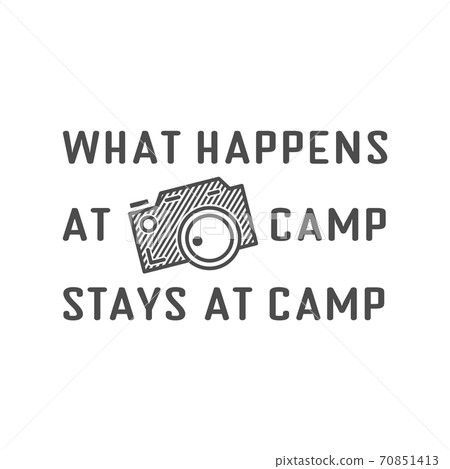 WHAT HAPPENS
AT CAMP
STAYS AT CAMP

PIXTA

pixtastock.com - 70851413