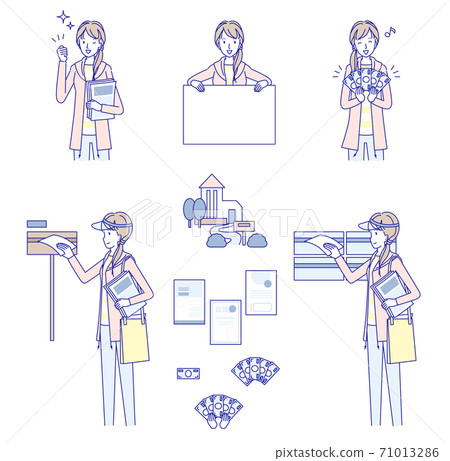 PIXTA

pixtastock.com - 71013286