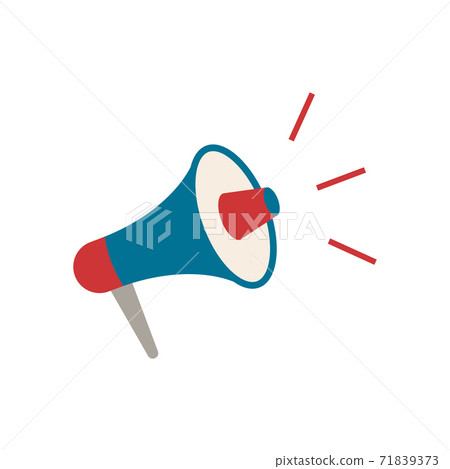 PIXTA

pixtastock.com - 71839373