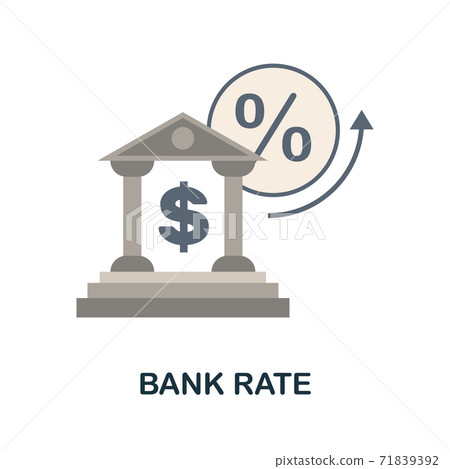 %
$
PIXTA
BANK RATE
pixtastock.com - 71839392