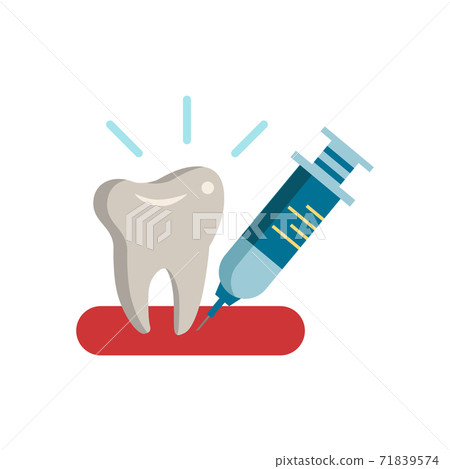 PIXTA

pixtastock.com - 71839574