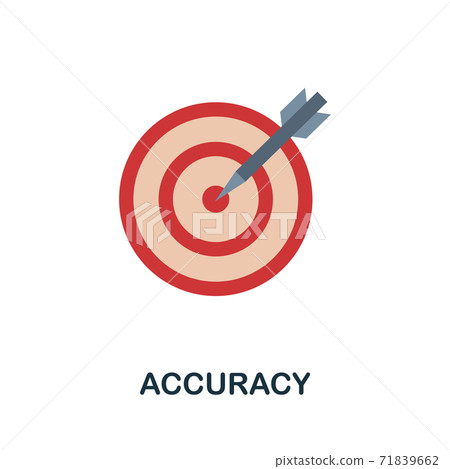 PIXTA

ACCURACY

pixtastock.com - 71839662