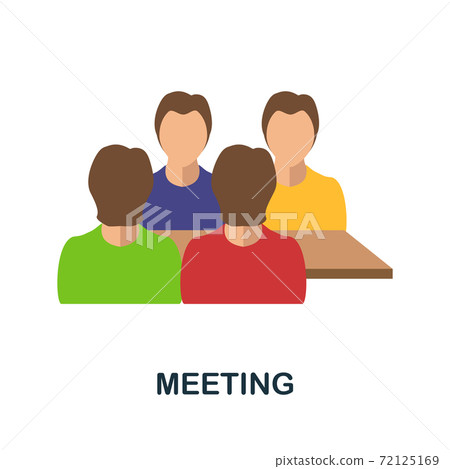 PIXTA

MEETING

pixtastock.com - 72125169