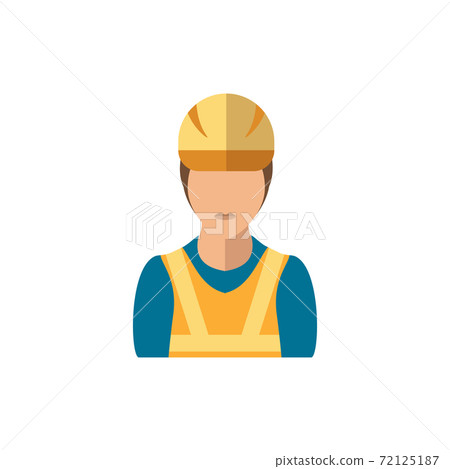 PIXTA

pixtastock.com - 72125187