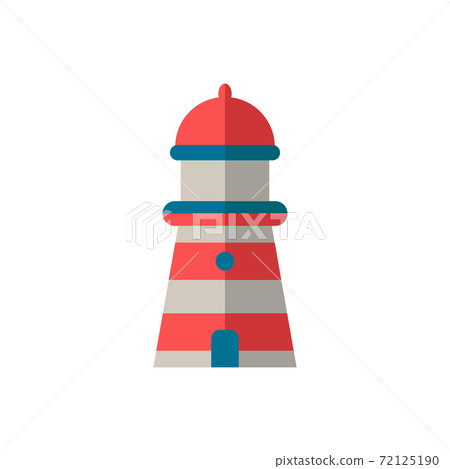 PIXTA

pixtastock.com - 72125190