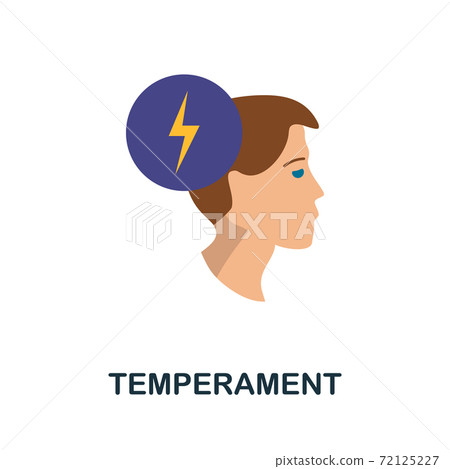 PIXTA

TEMPERAMENT

pixtastock.com - 72125227