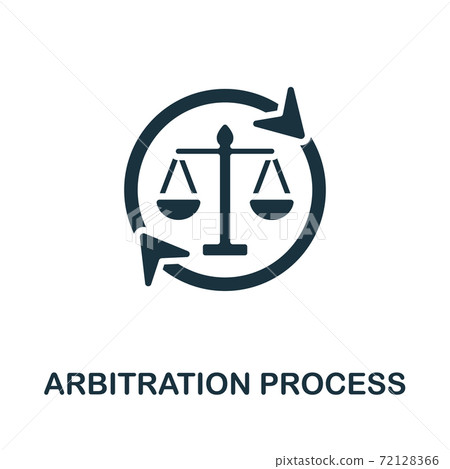 PIXTA

ARBITRATION PROCESS

pixtastock.com - 72128366