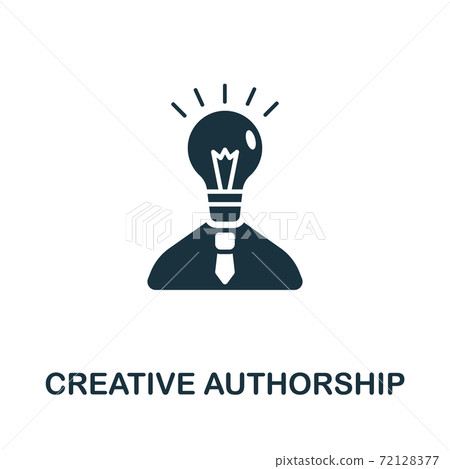 PIXTA

CREATIVE AUTHORSHIP

pixtastock.com - 72128377