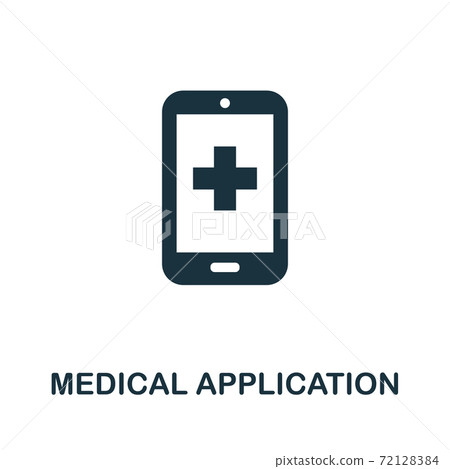 PIXTA

MEDICAL APPLICATION

pixtastock.com - 72128384