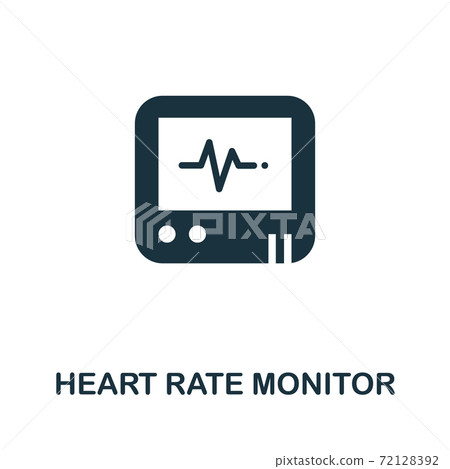 PIXTA

HEART RATE MONITOR

pixtastock.com - 72128392