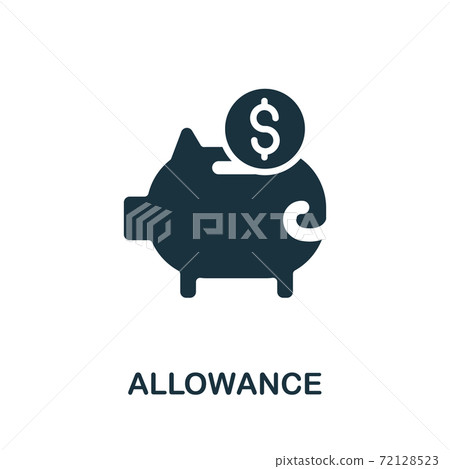 $

PIXTA

ALLOWANCE

pixtastock.com - 72128523