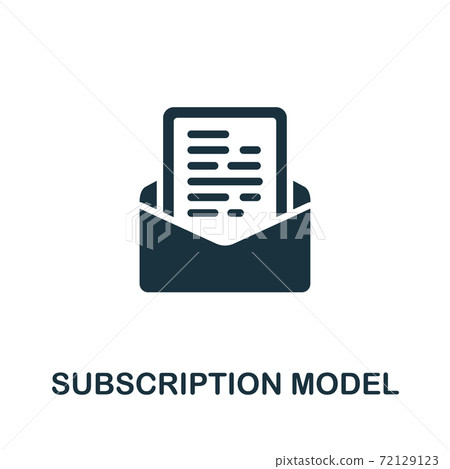 PIXTA

SUBSCRIPTION MODEL

pixtastock.com - 72129123