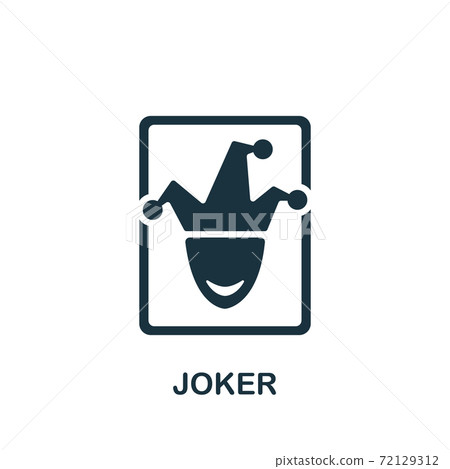 PIXTA

JOKER

pixtastock.com - 72129312