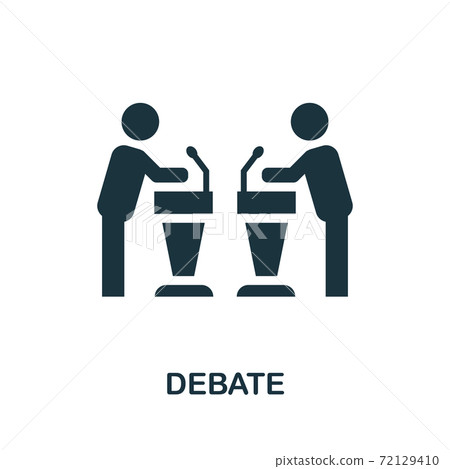 PIXTA

DEBATE

pixtastock.com - 72129410