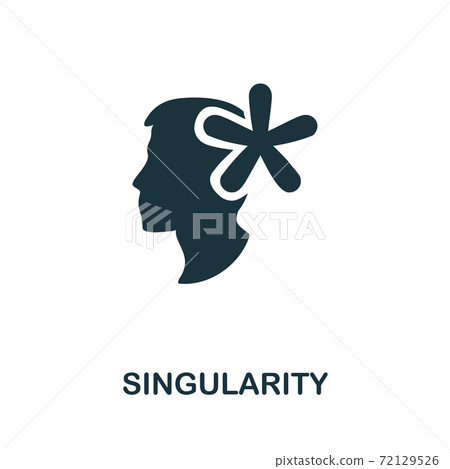 PIXTA

SINGULARITY

pixtastock.com - 72129526