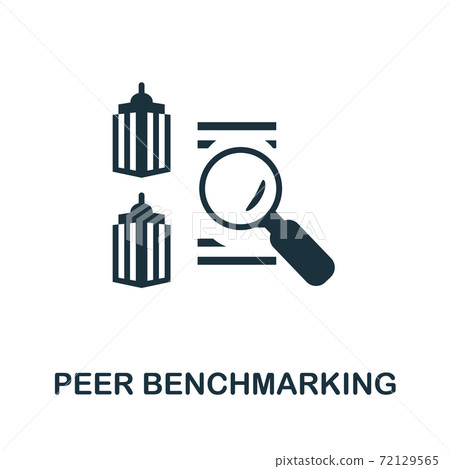 PIXTA

PEER BENCHMARKING

pixtastock.com - 72129565