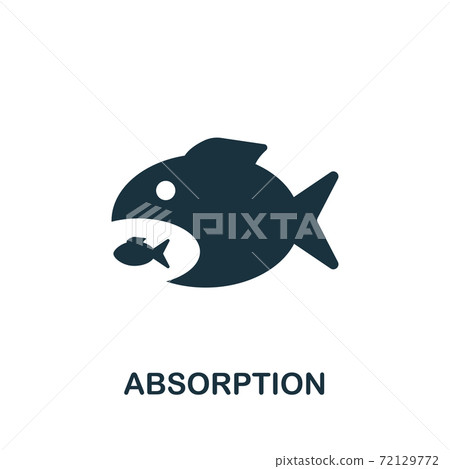 PIXTA

ABSORPTION

pixtastock.com - 72129772