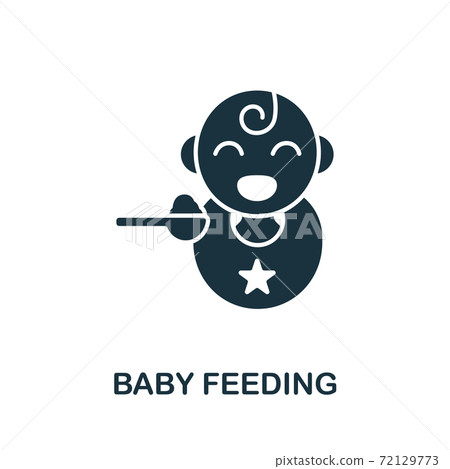 PIXTA

BABY FEEDING

pixtastock.com - 72129773