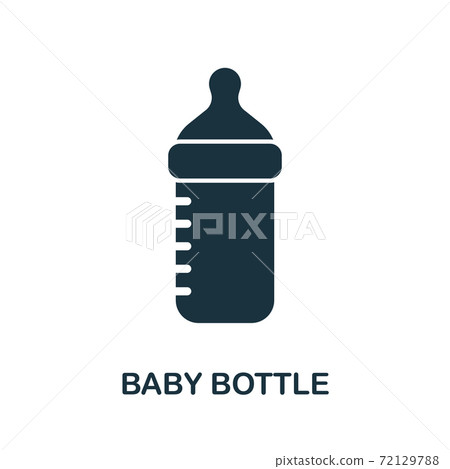 PIXTA

BABY BOTTLE

pixtastock.com - 72129788