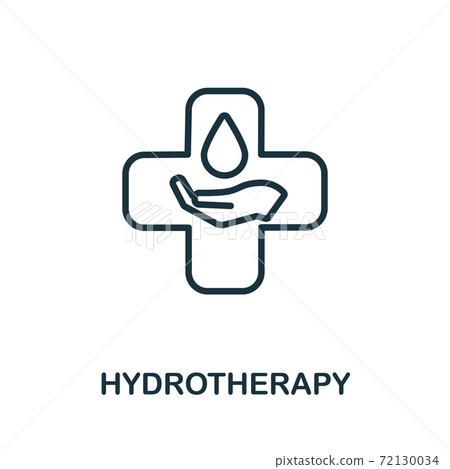 PIXTA

HYDROTHERAPY

pixtastock.com - 72130034