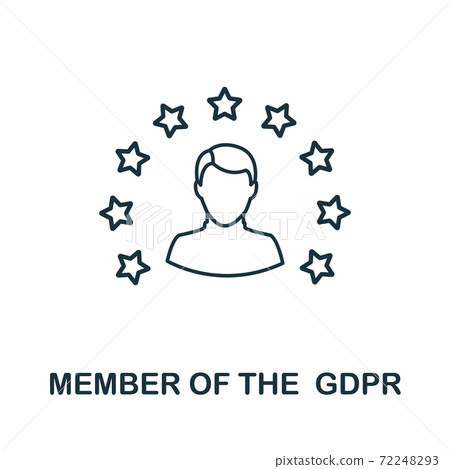 PIXTA

MEMBER OF THE GDPR

pixtastock.com - 72248293