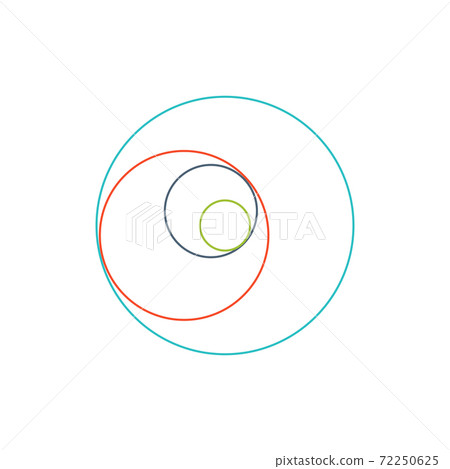 PIXTA

pixtastock.com - 72250625