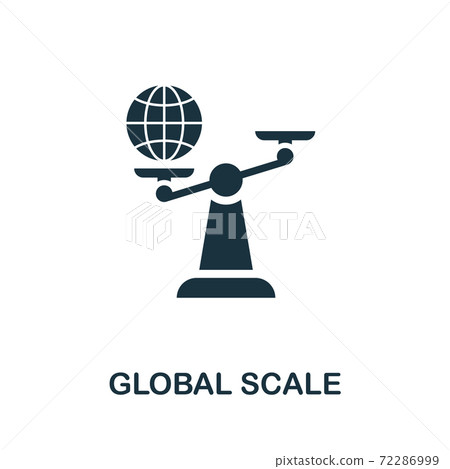 PIXTA

GLOBAL SCALE

pixtastock.com - 72286999