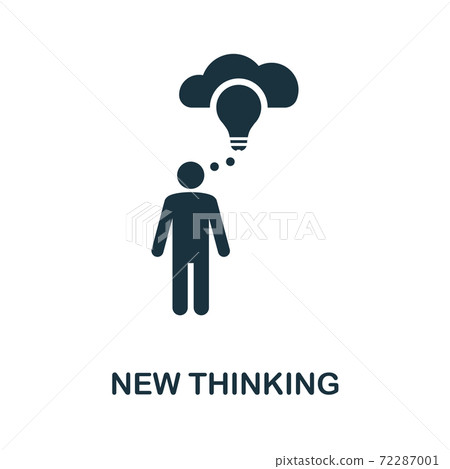 PIXTA

NEW THINKING

pixtastock.com - 72287001