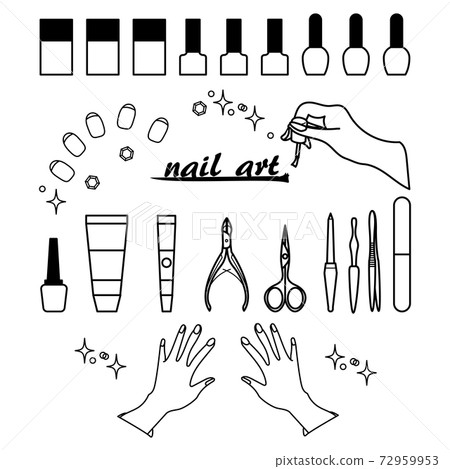 nail art

PIXTA

pixtastock.com - 72959953