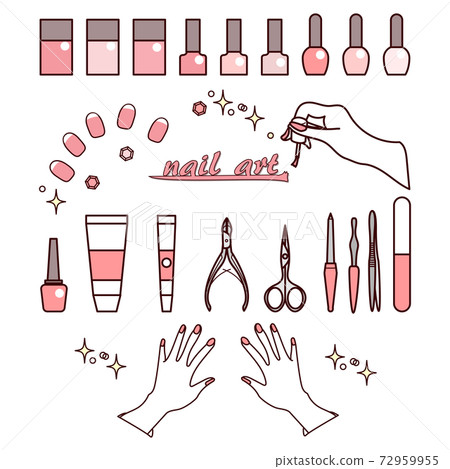 nail art

PIXTA

pixtastock.com - 72959955