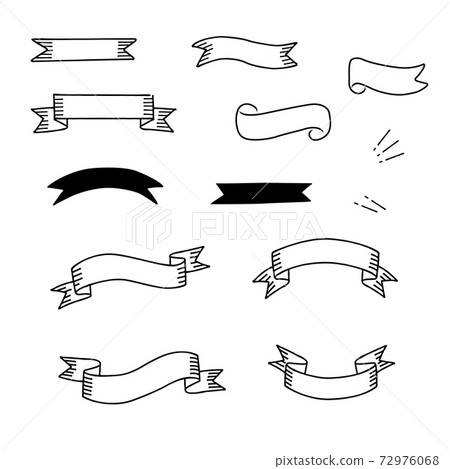 PIXTA

pixtastock.com - 72976068