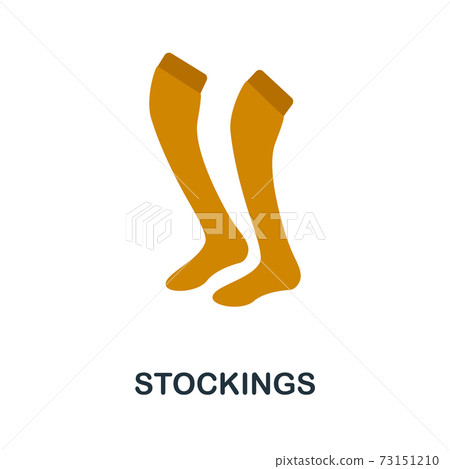 PIXTA

STOCKINGS

pixtastock.com - 73151210