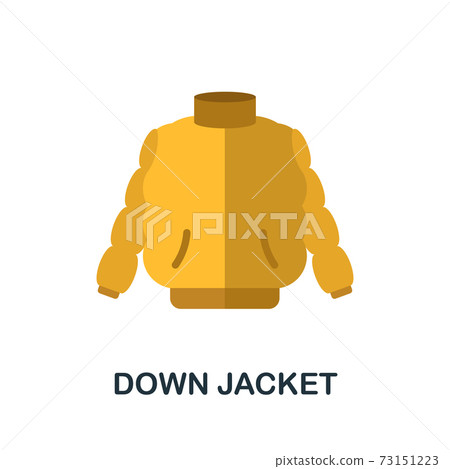 PIXTA

DOWN JACKET

pixtastock.com - 73151223