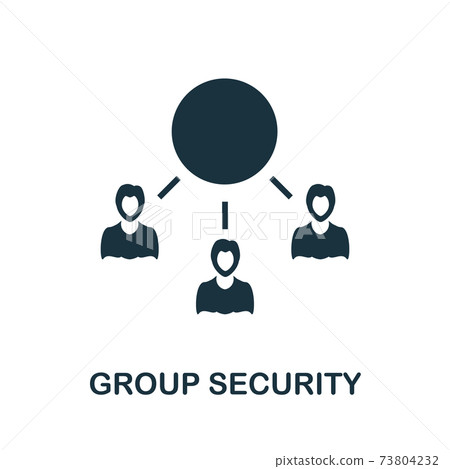 PIXTA

GROUP SECURITY

pixtastock.com - 73804232