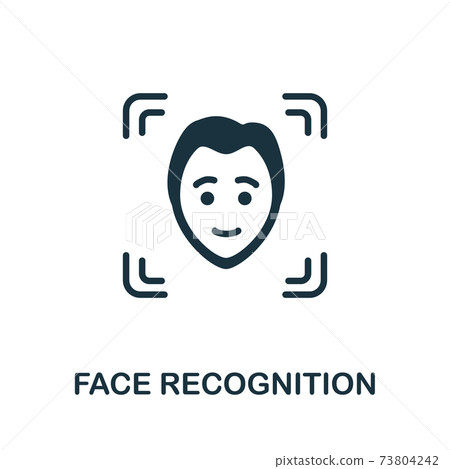 PIXTA

FACE RECOGNITION

pixtastock.com - 73804242