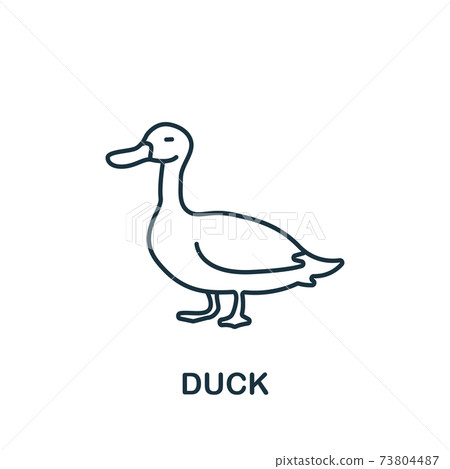 PIXTA

DUCK

pixtastock.com - 73804487