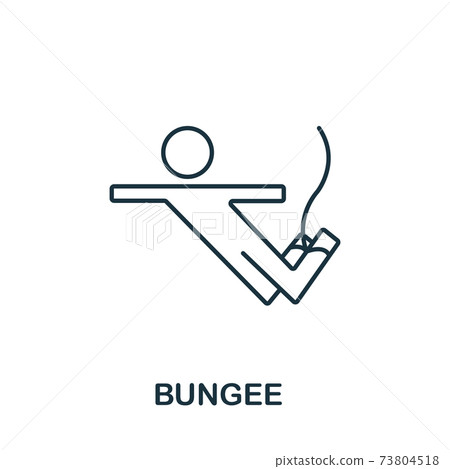 PIXTA

BUNGEE

pixtastock.com - 73804518