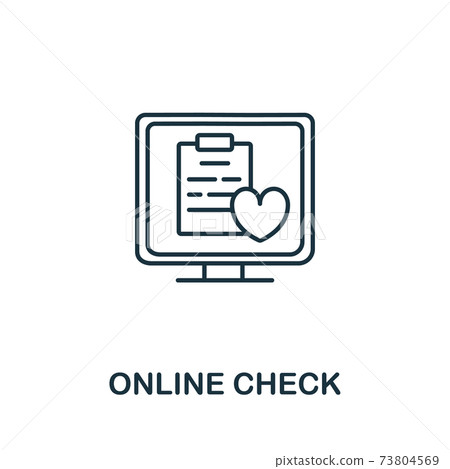 PIXTA

ONLINE CHECK

pixtastock.com - 73804569