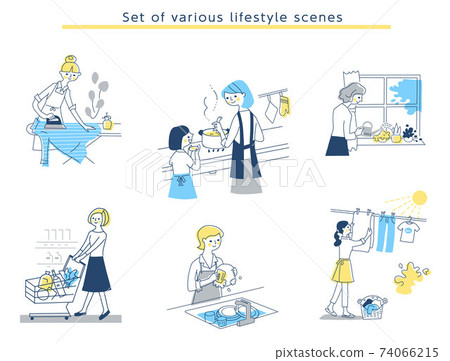 Set of various lifestyle scenes

PIXTA

pixtastock.com - 74066215