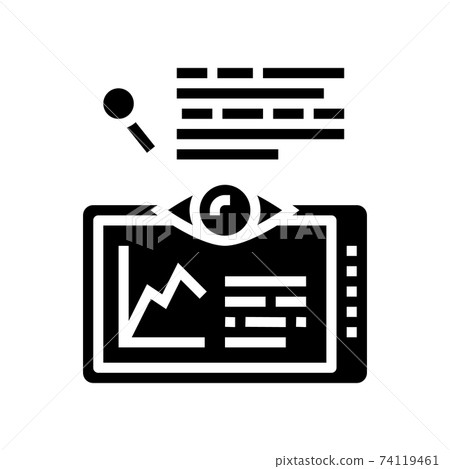 PIXTA

pixtastock.com - 74119461