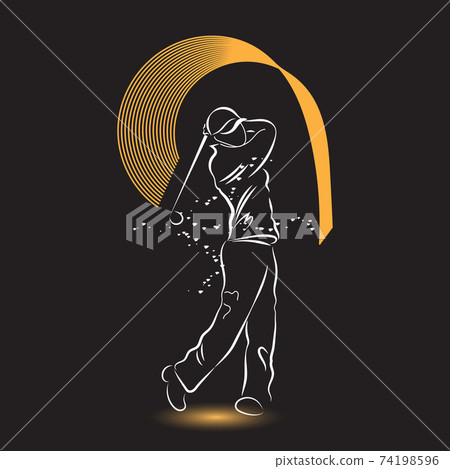 PIXTA

pixtastock.com - 74198596