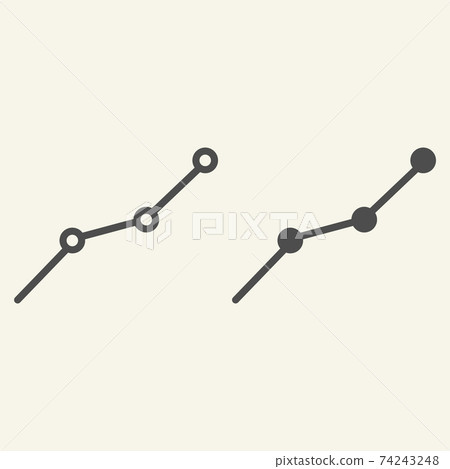 PIXTA

pixtastock.com - 74243248