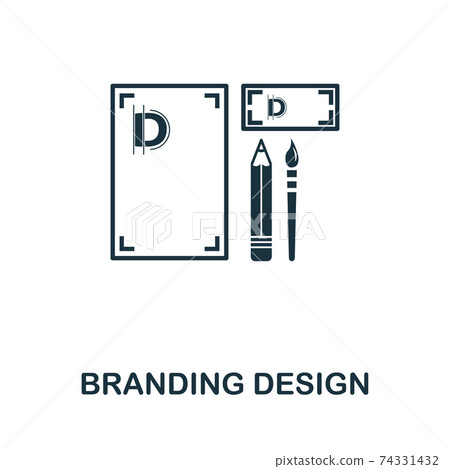 D

D

PIXTA

BRANDING DESIGN

pixtastock.com - 74331432